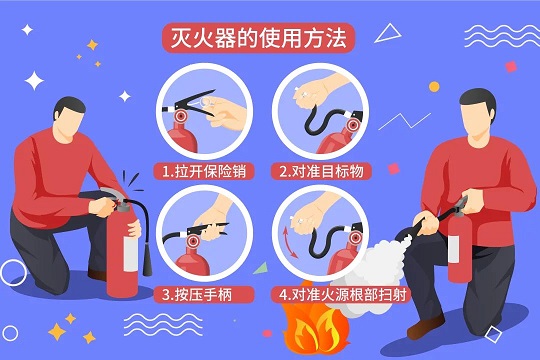 灭火器的使用方法

1.拉开保险销

2.对准目标物

3.按压手柄

4.对准火源根部扫射